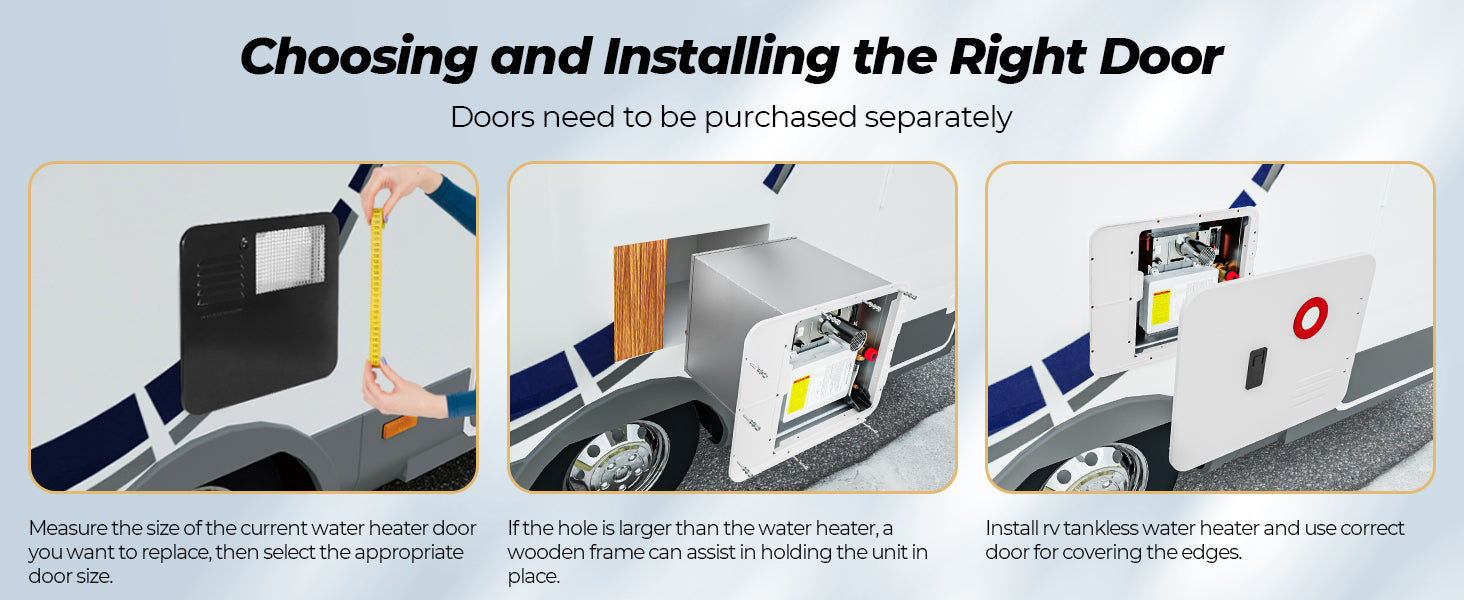 Choosing and Installing the Right Door

Doors need to be purchased separately

Measure the size of the current water heater door you want to replace, then select the appropriate door size.

If the hole is larger than the water heater, a wooden frame can assist in holding the unit in place.

Install rv tankless water heater and use correct door for covering the edges.